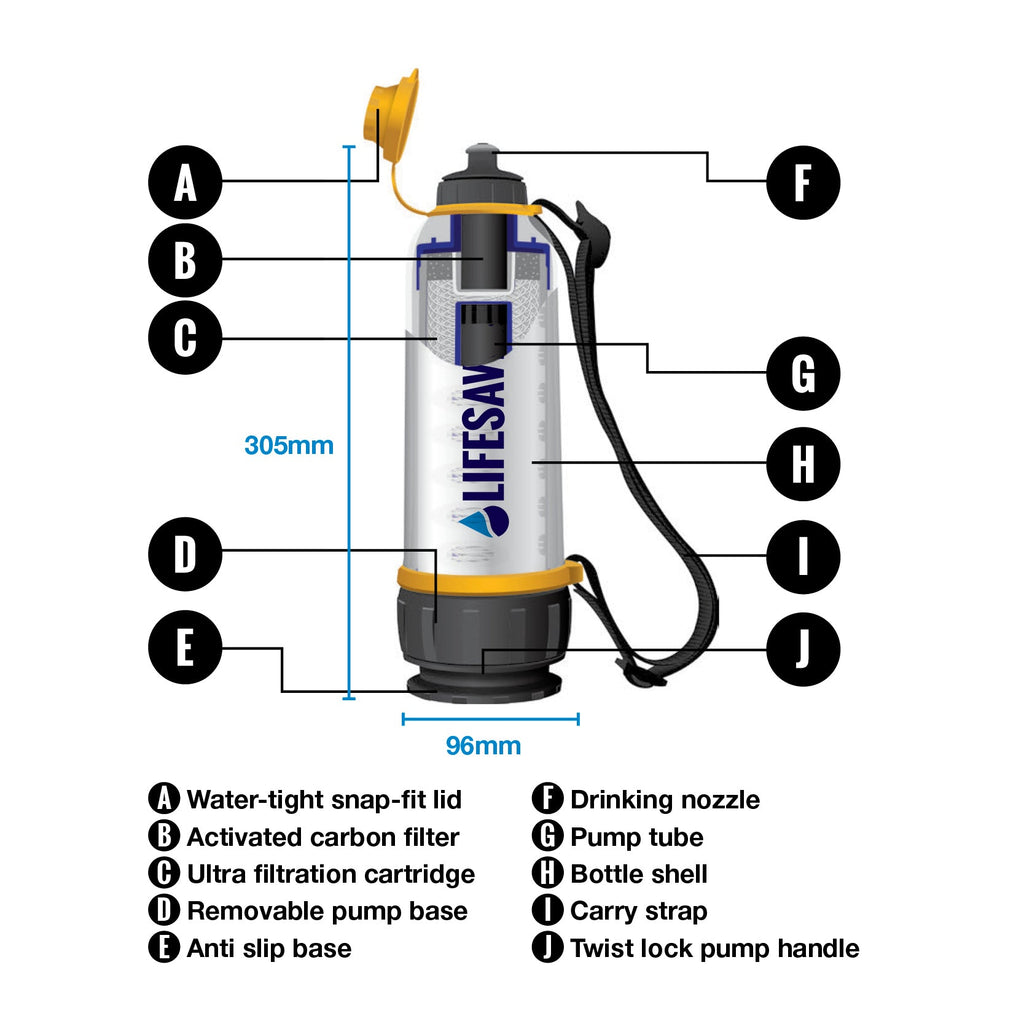 A
B
C
D
E
F
G
H
I
J

305mm

LIFESAV

96mm

A Water-tight snap-fit lid
B Activated carbon filter
C Ultra filtration cartridge
D Removable pump base
E Anti slip base

F Drinking nozzle
G Pump tube
H Bottle shell
I Carry strap
J Twist lock pump handle